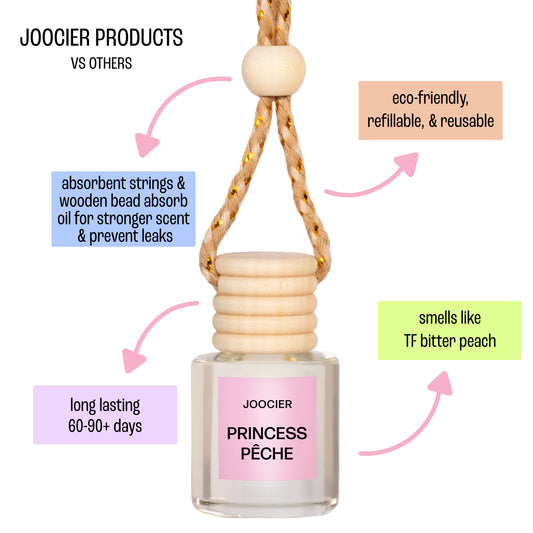 JOOCIER PRODUCTS
VS OTHERS

eco-friendly, refillable, & reusable

absorbent strings & wooden bead absorb oil for stronger scent & prevent leaks

smells like TF bitter peach

long lasting 60-90+ days

JOOCIER
PRINCESS PÊCHE