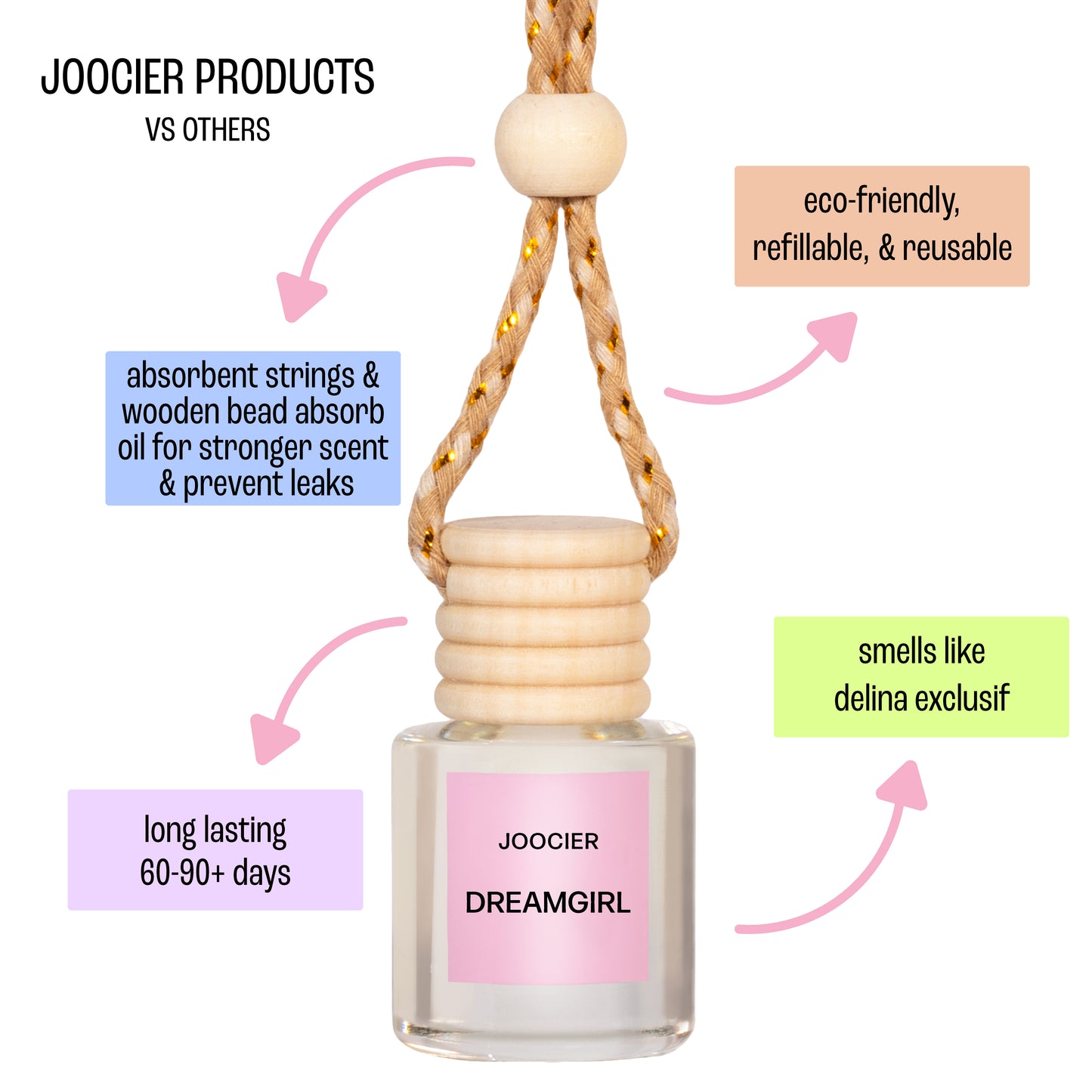 JOOCIER PRODUCTS
VS OTHERS

eco-friendly, refillable, & reusable

absorbent strings & wooden bead absorb oil for stronger scent & prevent leaks

smells like delina exclusif

long lasting 60-90+ days

JOOCIER
DREAMGIRL