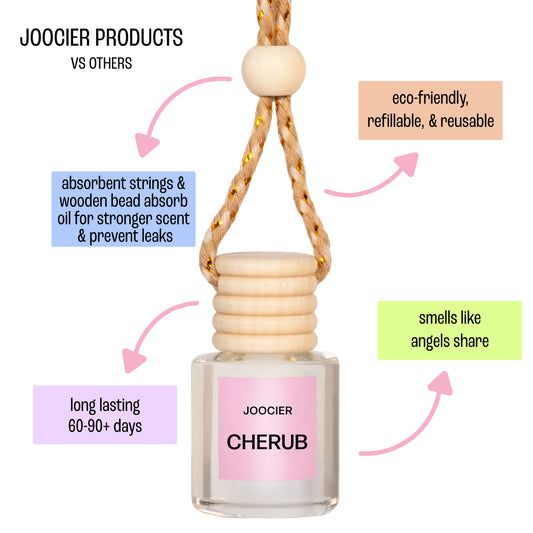 JOOCIER PRODUCTS
VS OTHERS

eco-friendly, refillable, & reusable

absorbent strings & wooden bead absorb oil for stronger scent & prevent leaks

smells like angels share

long lasting 60-90+ days

JOOCIER

CHERUB