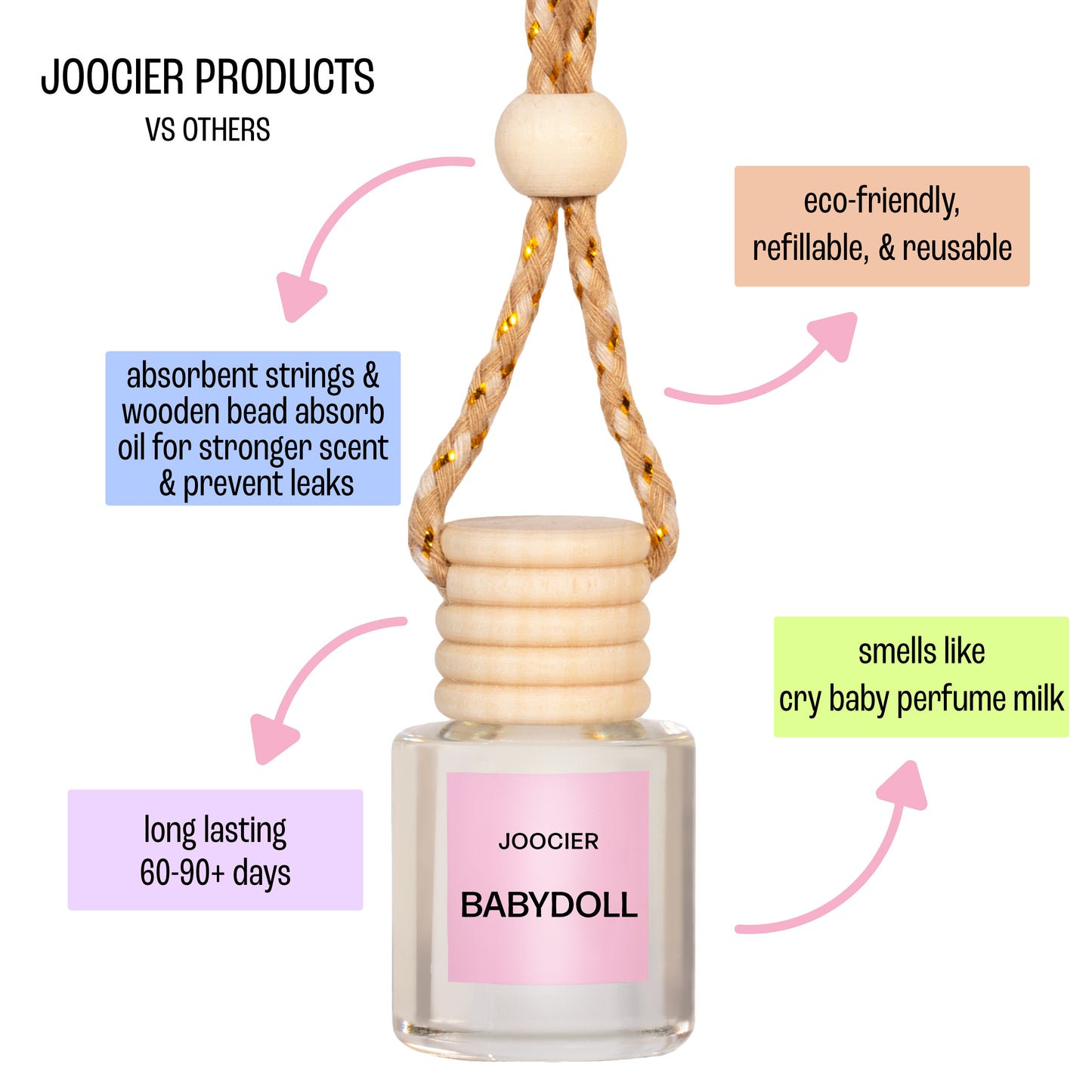 JOOCIER PRODUCTS
VS OTHERS

eco-friendly, refillable, & reusable

absorbent strings & wooden bead absorb oil for stronger scent & prevent leaks

smells like cry baby perfume milk

long lasting 60-90+ days

JOOCIER
BABYDOLL